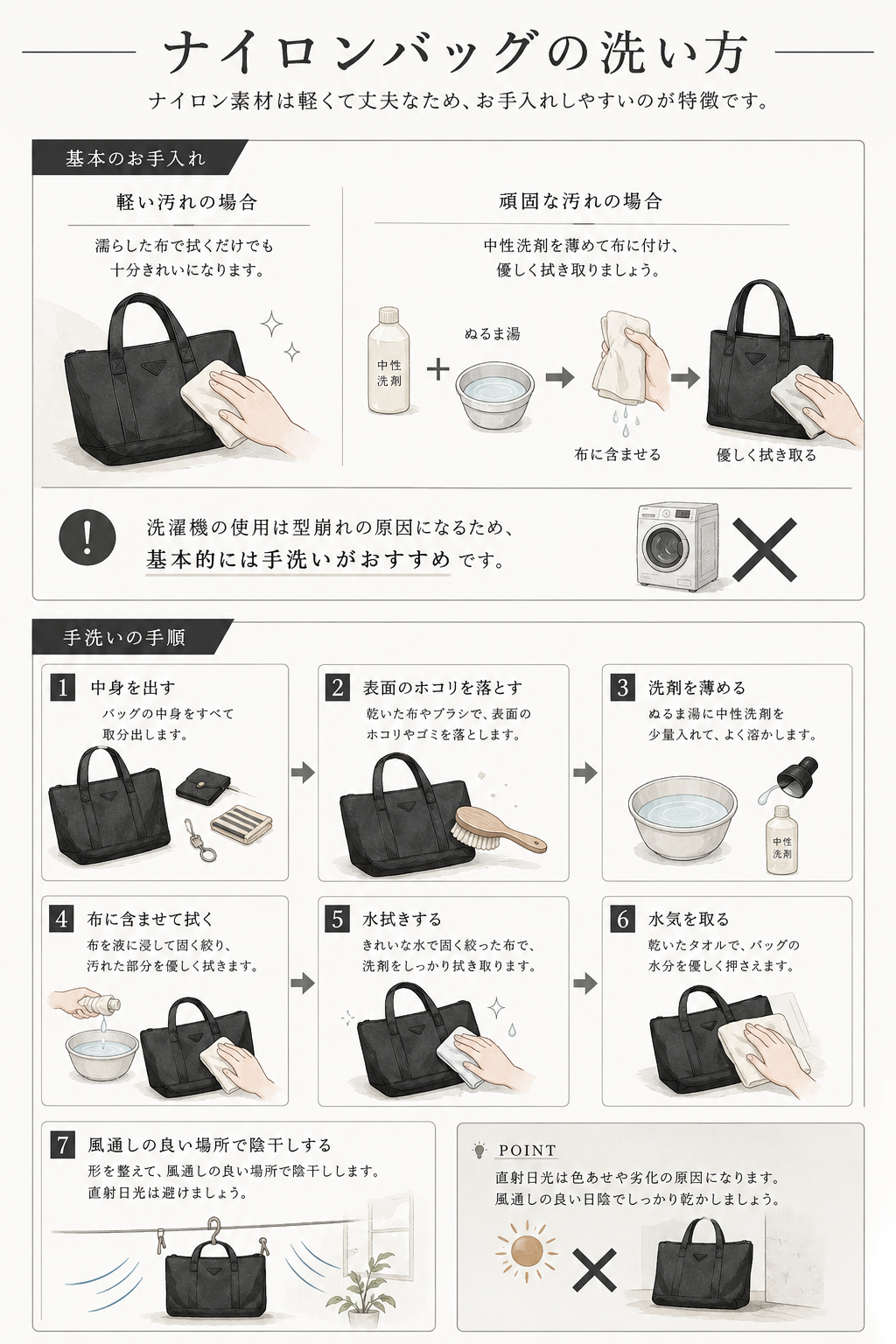 ナイロンバッグの洗い方

ナイロン素材は軽くて丈夫なため、お手入れしやすいのが特徴です。

基本のお手入れ

軽い汚れの場合

濡らした布で拭くだけでも十分きれいになります。

頑固な汚れの場合

中性洗剤を薄めて布に付け、優しく拭き取りましょう。

中性洗剤

ぬるま湯

布に含ませる

優しく拭き取る

洗濯機の使用は型崩れの原因になるため、基本的には手洗いがおすすめです。

手洗いの手順

1 中身を出す
バッグの中身をすべて取分出します。

2 表面のホコリを落とす
乾いた布やブラシで、表面のホコリやゴミを落とします。

3 洗剤を薄める
ぬるま湯に中性洗剤を少量入れて、よく溶かします。

中性洗剤

4 布に含ませて拭く
布を液に浸して固く絞り、汚れた部分を優しく拭きます。

5 水拭きする
きれいな水で固く絞った布で、洗剤をしっかり拭き取ります。

6 水気を取る
乾いたタオルで、バッグの水分を優しく押さえます。

7 風通しの良い場所で陰干しする
形を整えて、風通しの良い場所で陰干しします。直射日光は避けましょう。

POINT
直射日光は色あせや劣化の原因になります。風通しの良い日陰でしっかり乾かしましょう。