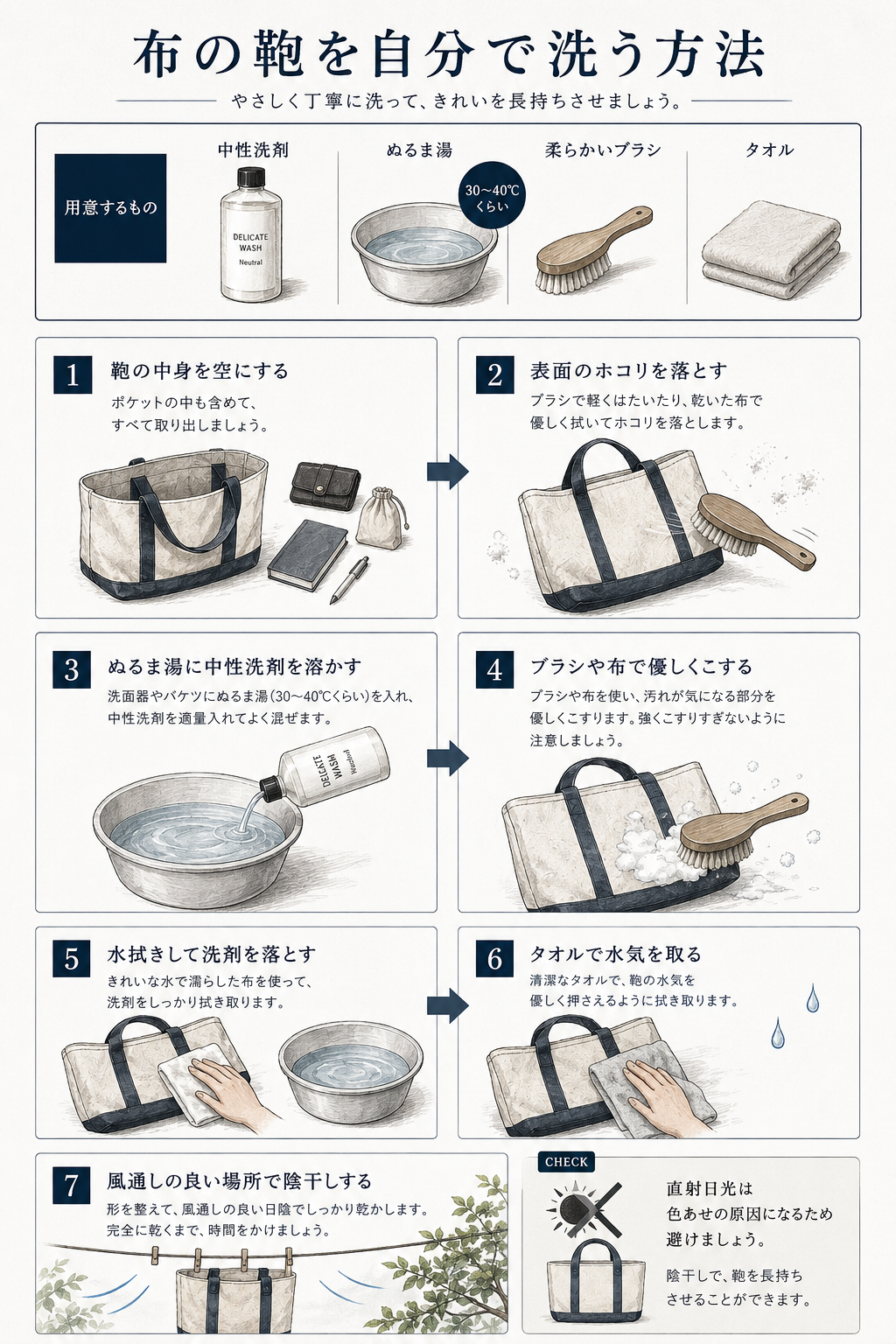 布の鞄を自分で洗う方法

やさしく丁寧に洗って、きれいを長持ちさせましょう。

用意するもの

中性洗剤

DELICATE WASH Neutral

ぬるま湯

30〜40℃くらい

柔らかいブラシ

タオル

1 鞄の中身を空にする

ポケットの中も含めて、すべて取り出しましょう。

2 表面のホコリを落とす

ブラシで軽くはたいたり、乾いた布で優しく拭いてホコリを落とします。

3 ぬるま湯に中性洗剤を溶かす

洗面器やバケツにぬるま湯(30〜40℃くらい)を入れ、中性洗剤を適量入れてよく混ぜます。

DELICATE WASH Neutral

4 ブラシや布で優しくこする

ブラシや布を使い、汚れが気になる部分を優しくこすります。強くこすりすぎないように注意しましょう。

5 水拭きして洗剤を落とす

きれいな水で濡らした布を使って、洗剤をしっかり拭き取ります。

6 タオルで水気を取る

清潔なタオルで、鞄の水気を優しく押さえるように拭き取ります。

7 風通しの良い場所で陰干しする

形を整えて、風通しの良い日陰でしっかり乾かします。完全に乾くまで、時間をかけましょう。

CHECK

直射日光は色あせの原因になるため避けましょう。

陰干しで、鞄を長持ちさせることができます。